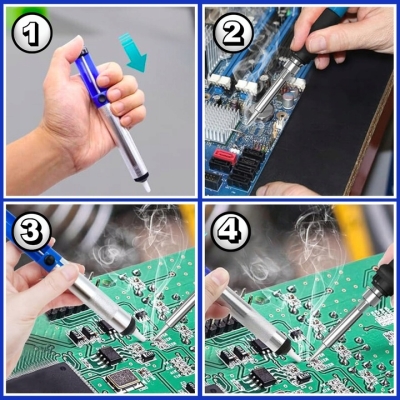 1

2

3

4