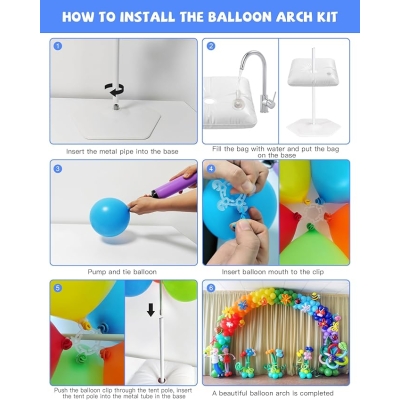 HOW TO INSTALL THE BALLOON ARCH KIT

1

Insert the metal pipe into the base

2

Fill the bag with water and put the bag on the base

3

Pump and tie balloon

4

Insert balloon mouth to the clip

5

Push the balloon clip through the tent pole, insert the tent pole into the metal tube in the base

6

A beautiful balloon arch is completed